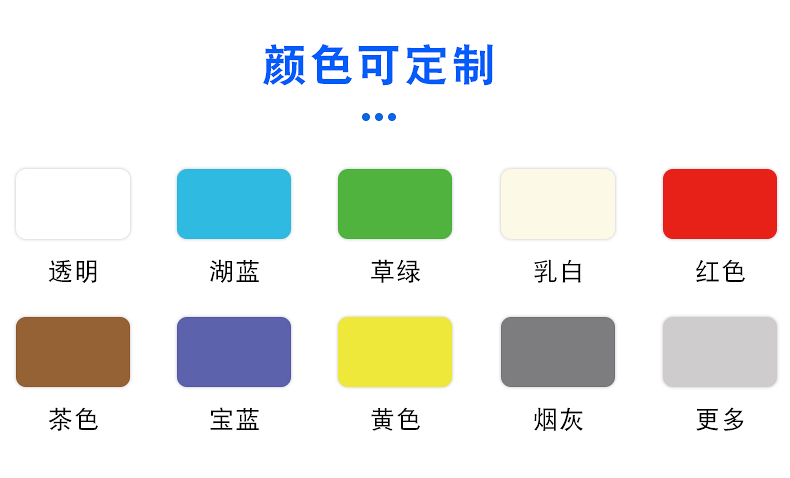 颜色可定制

透明 湖蓝 草绿 乳白 红色

茶色 宝蓝 黄色 烟灰 更多